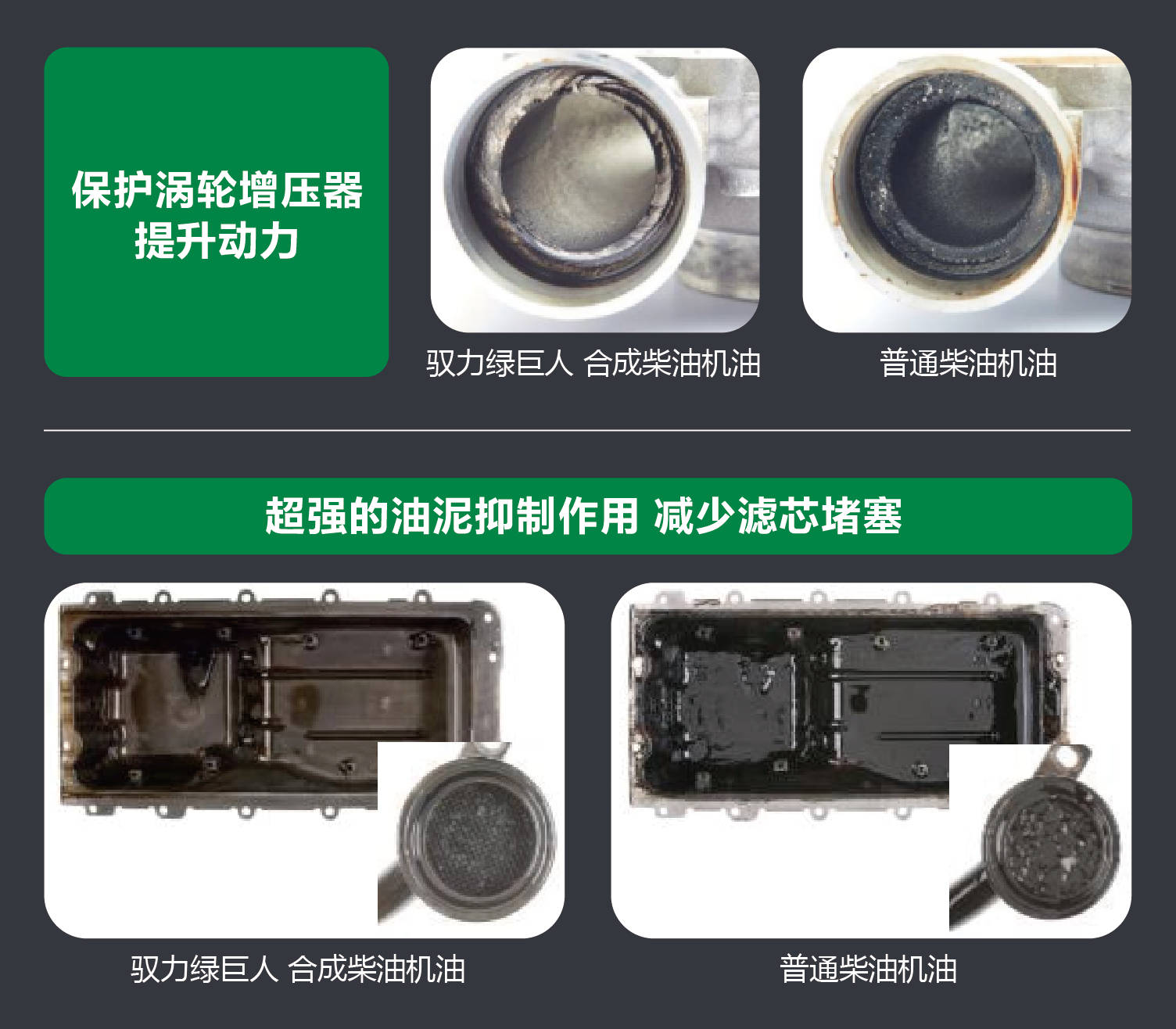 保护涡轮增压器
提升动力

驭力绿巨人 合成柴油机油

普通柴油机油

超强的油泥抑制作用 减少滤芯堵塞

驭力绿巨人 合成柴油机油

普通柴油机油